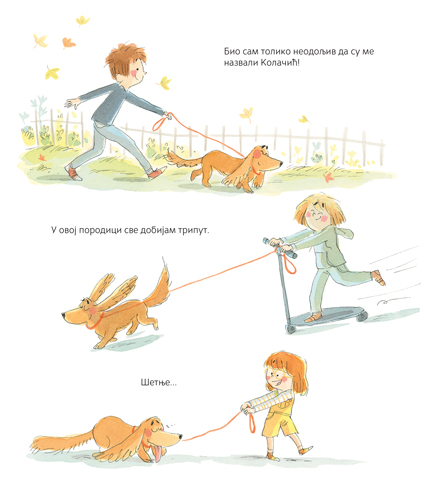 Био сам толико неодољив да су ме назвали Колачић!

У овој породици све добијам трипут.

Шетње...